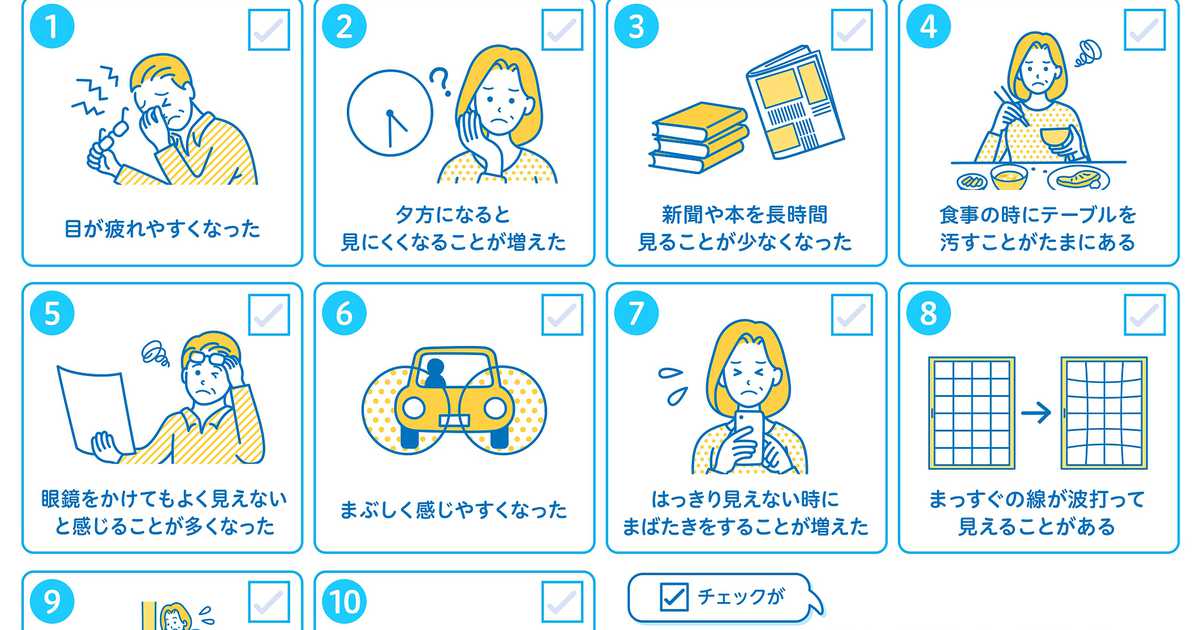 1
目が疲れやすくなった

2
夕方になると
見にくくなることが増えた

3
新聞や本を長時間
見ることが少なくなった

4
食事の時にテーブルを
汚すことがたまにある

5
眼鏡をかけてもよく見えない
と感じることが多くなった

6
まぶしく感じやすくなった

7
はっきり見えない時に
まばたきをすることが増えた

8
まっすぐの線が波打って
見えることがある

9

10

チェックが